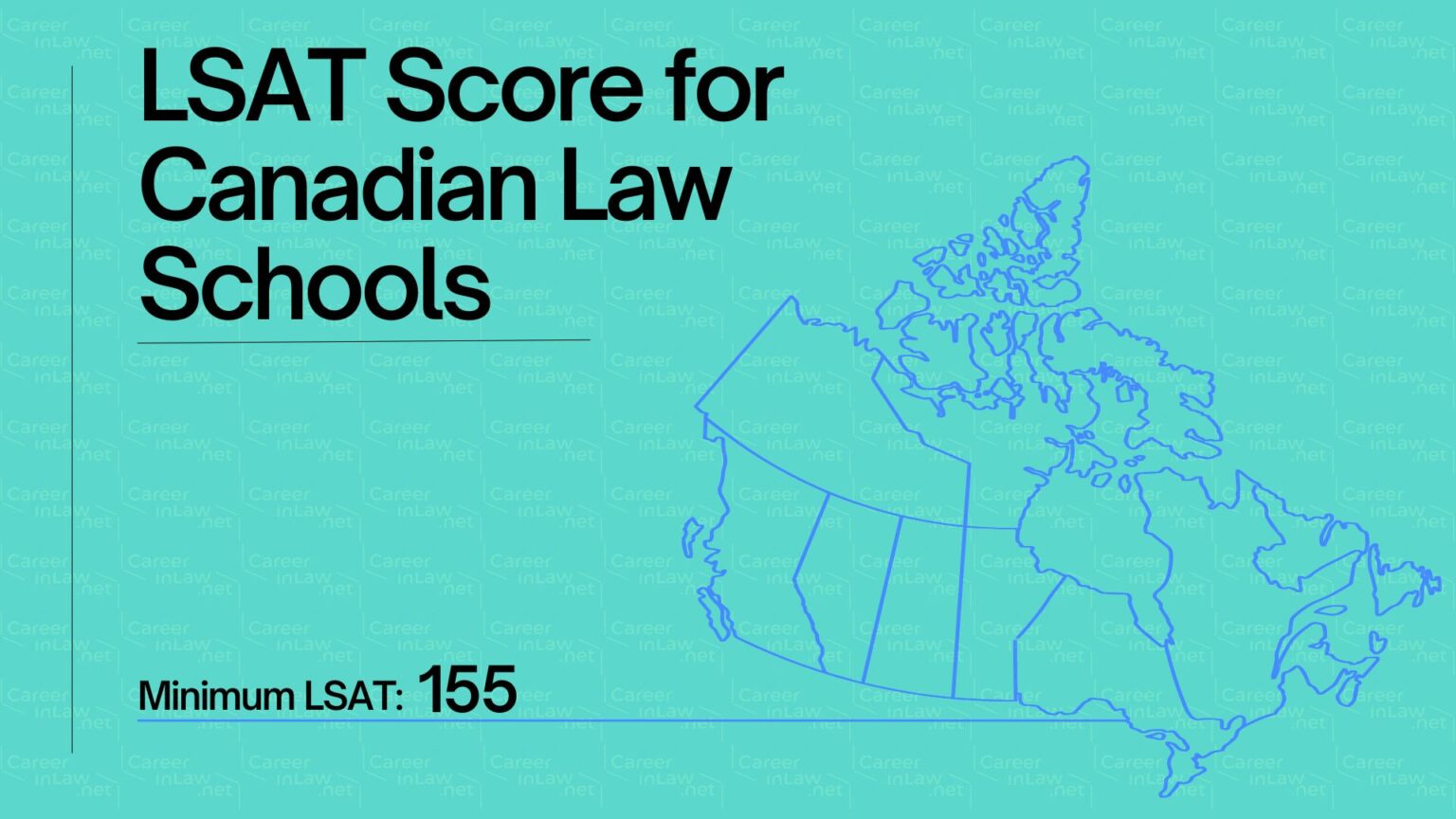 LSAT Score for Canadian Law Schools

Minimum LSAT: 155

Career inLaw .net